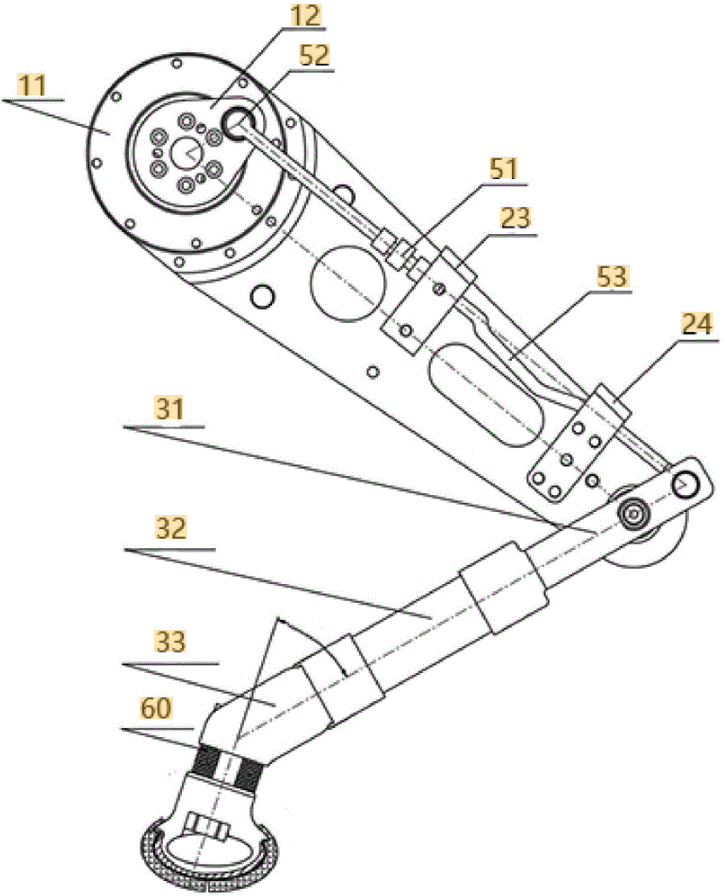 12
52
11
51
23
53
24
31
32
33
60